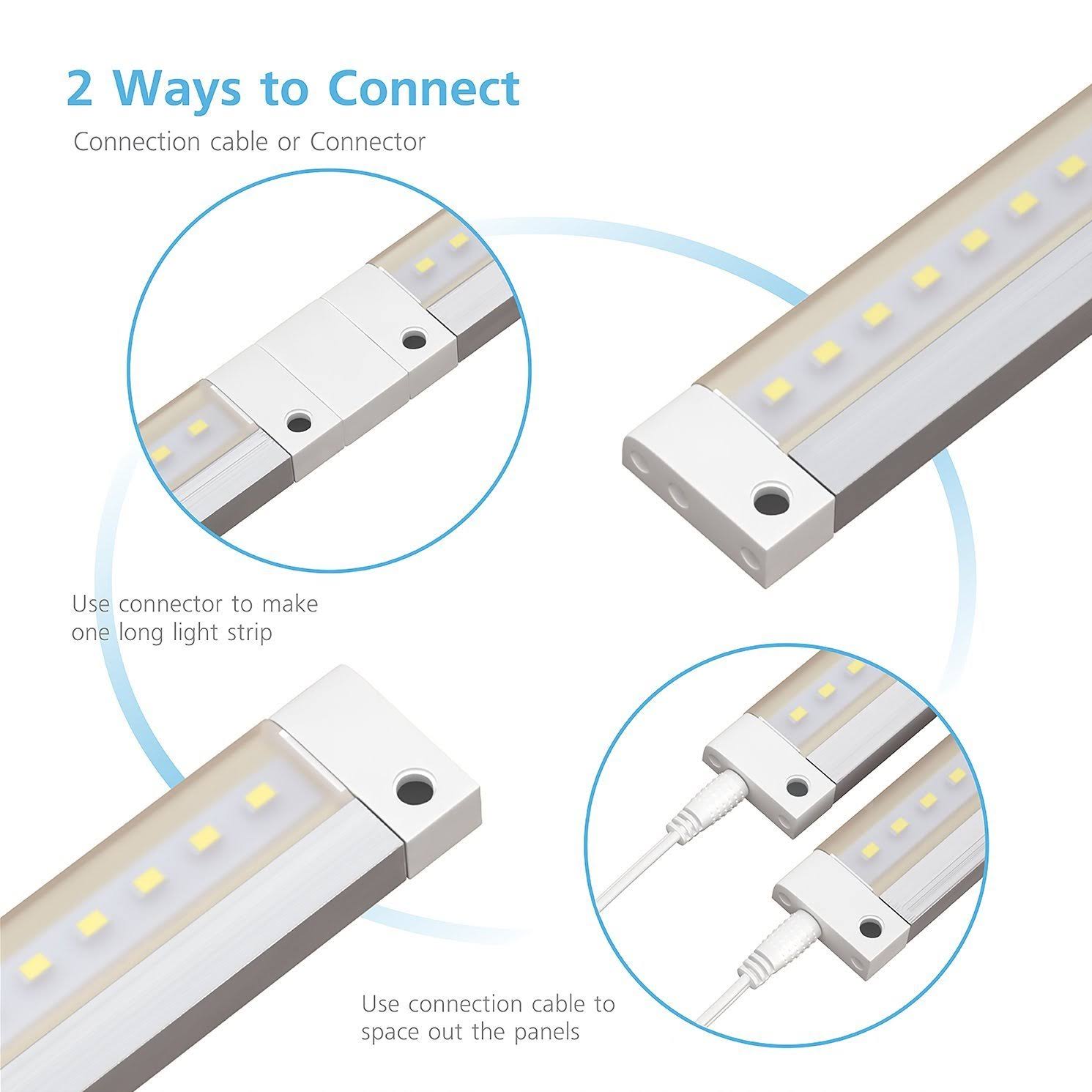 2 Ways to Connect

Connection cable or Connector

Use connector to make one long light strip

Use connection cable to space out the panels