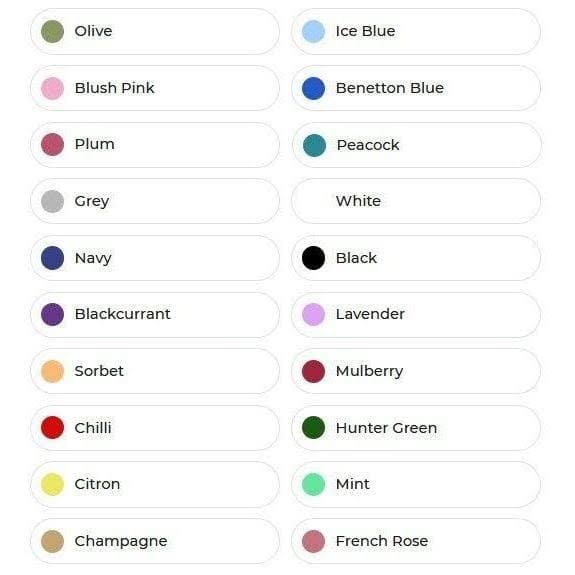 Olive
Blush Pink
Plum
Grey
Navy
Blackcurrant
Sorbet
Chilli
Citron
Champagne

Ice Blue
Benetton Blue
Peacock
White
Black
Lavender
Mulberry
Hunter Green
Mint
French Rose