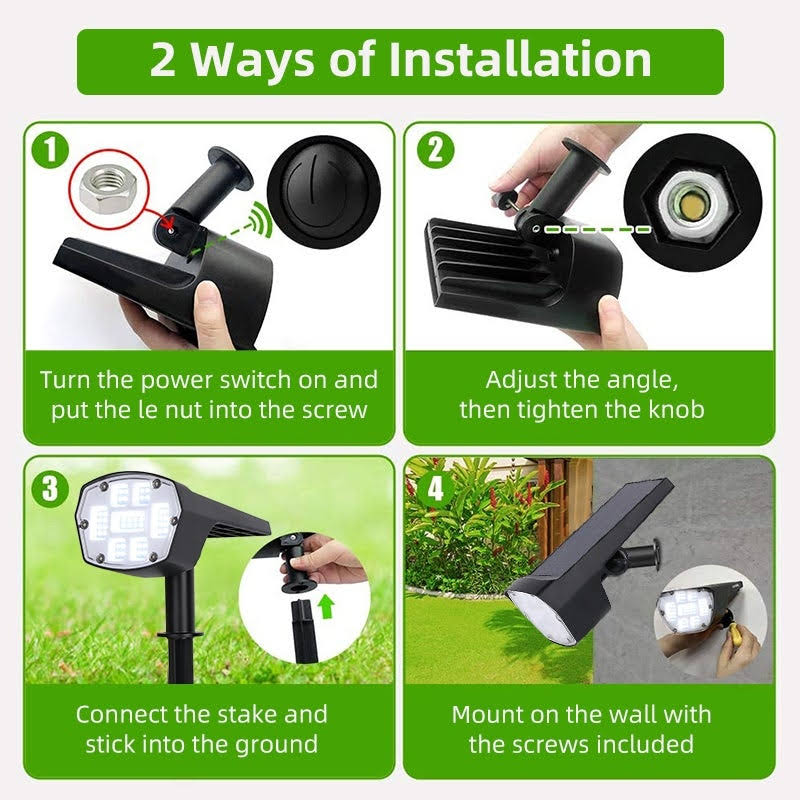 2 Ways of Installation

1

Turn the power switch on and put the le nut into the screw

2

Adjust the angle, then tighten the knob

3

Connect the stake and stick into the ground

4

Mount on the wall with the screws included