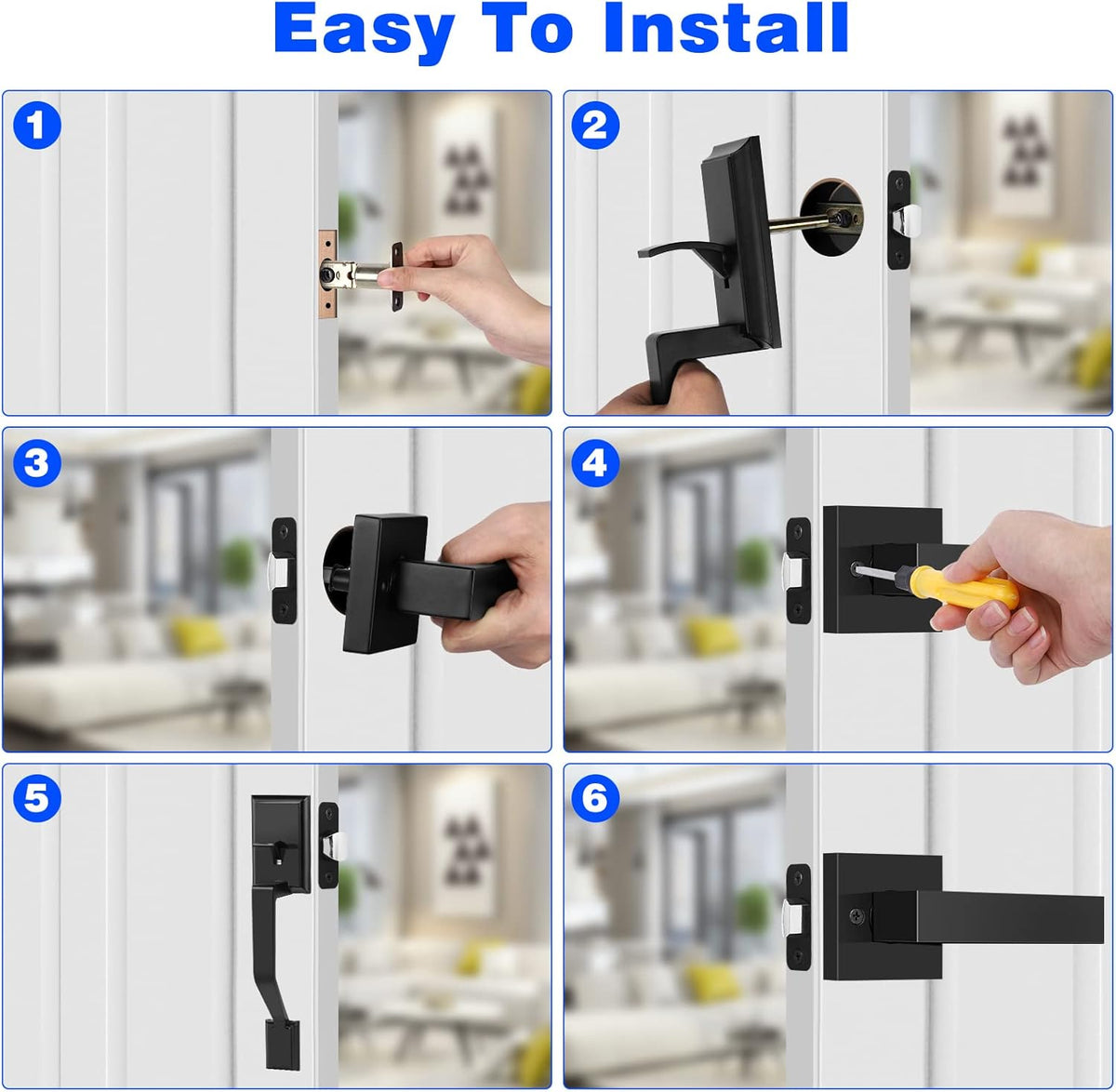 Easy To Install

1

2

3

4

5

6